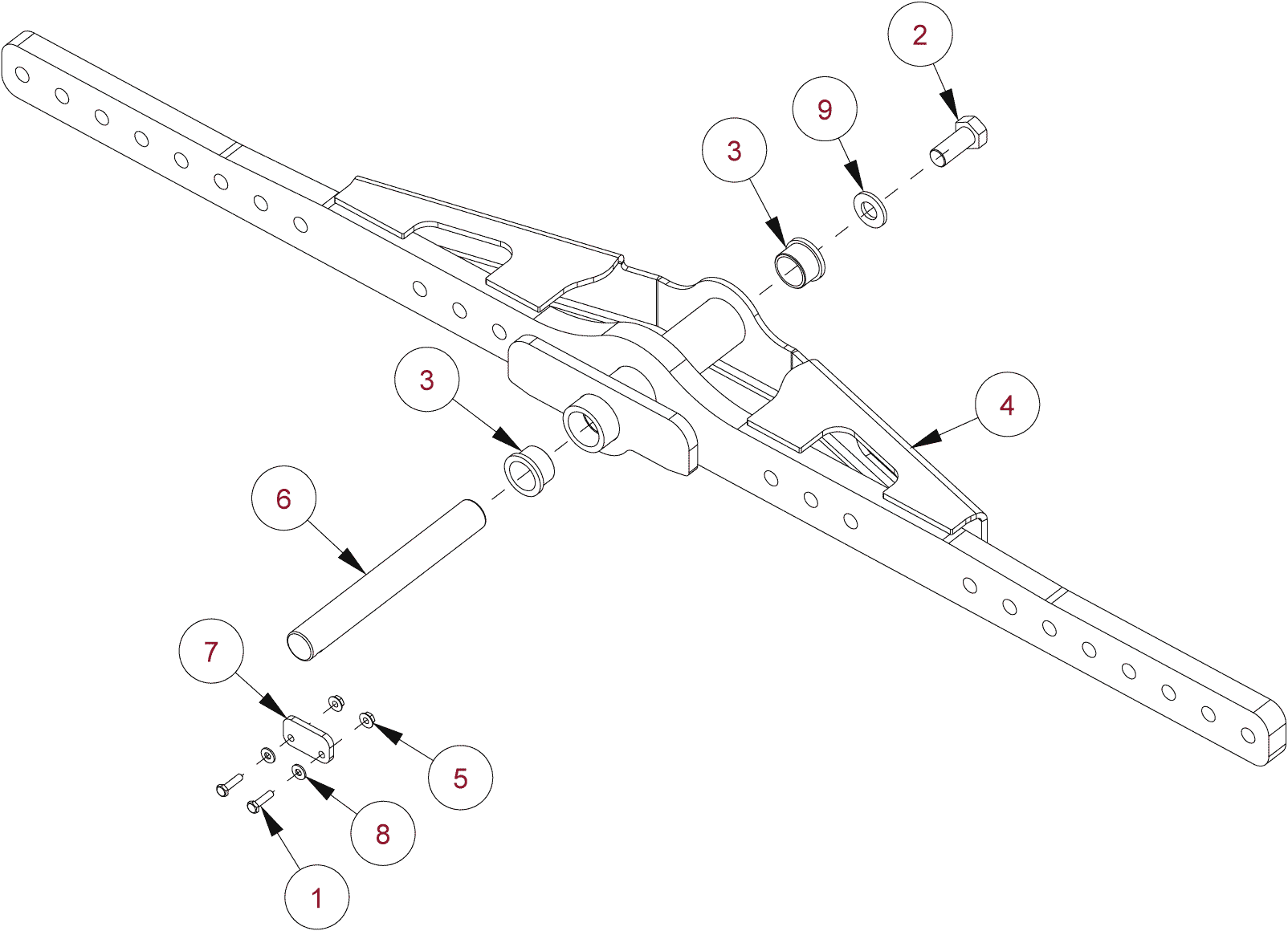 2
9
3
3
4
6
7
5
8
1